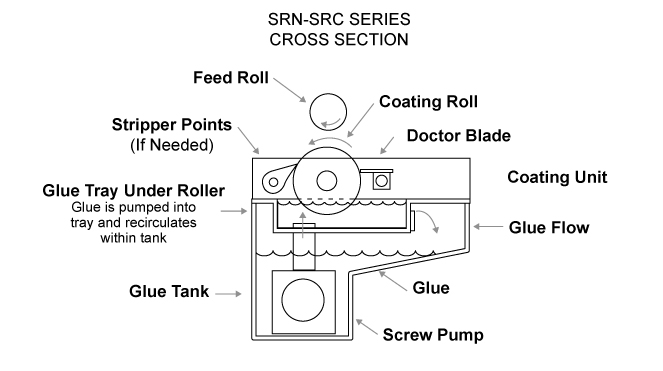 SRN-SRC SERIES
CROSS SECTION

Feed Roll

Coating Roll

Stripper Points
(If Needed)

Doctor Blade

Coating Unit

Glue Tray Under Roller
Glue is pumped into tray and recirculates within tank

Glue Flow

Glue Tank

Glue

Screw Pump